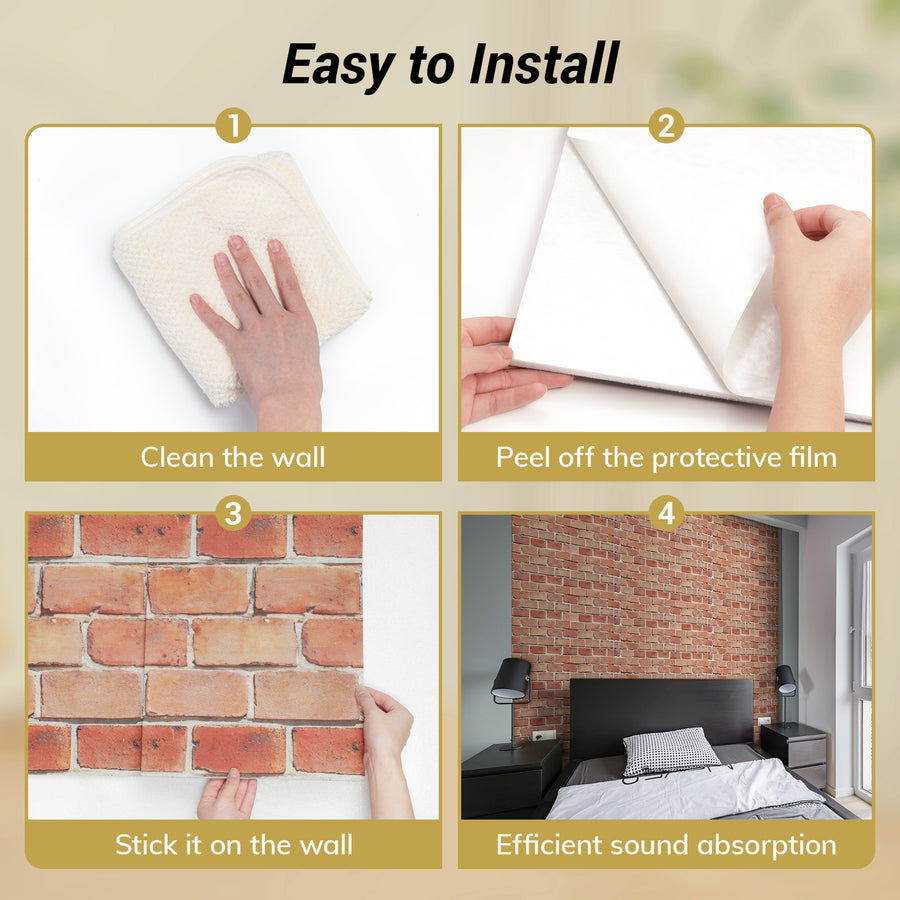 Easy to Install

1

Clean the wall

2

Peel off the protective film

3

Stick it on the wall

4

Efficient sound absorption