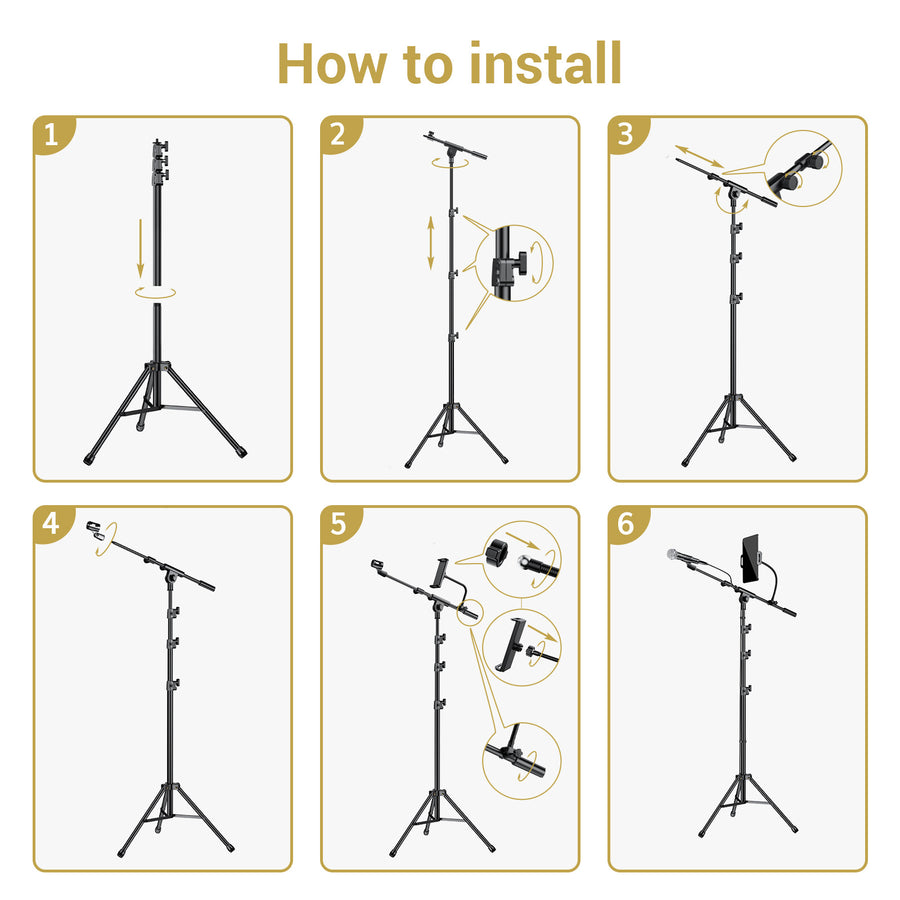 How to install

1

2

3

4

5

6